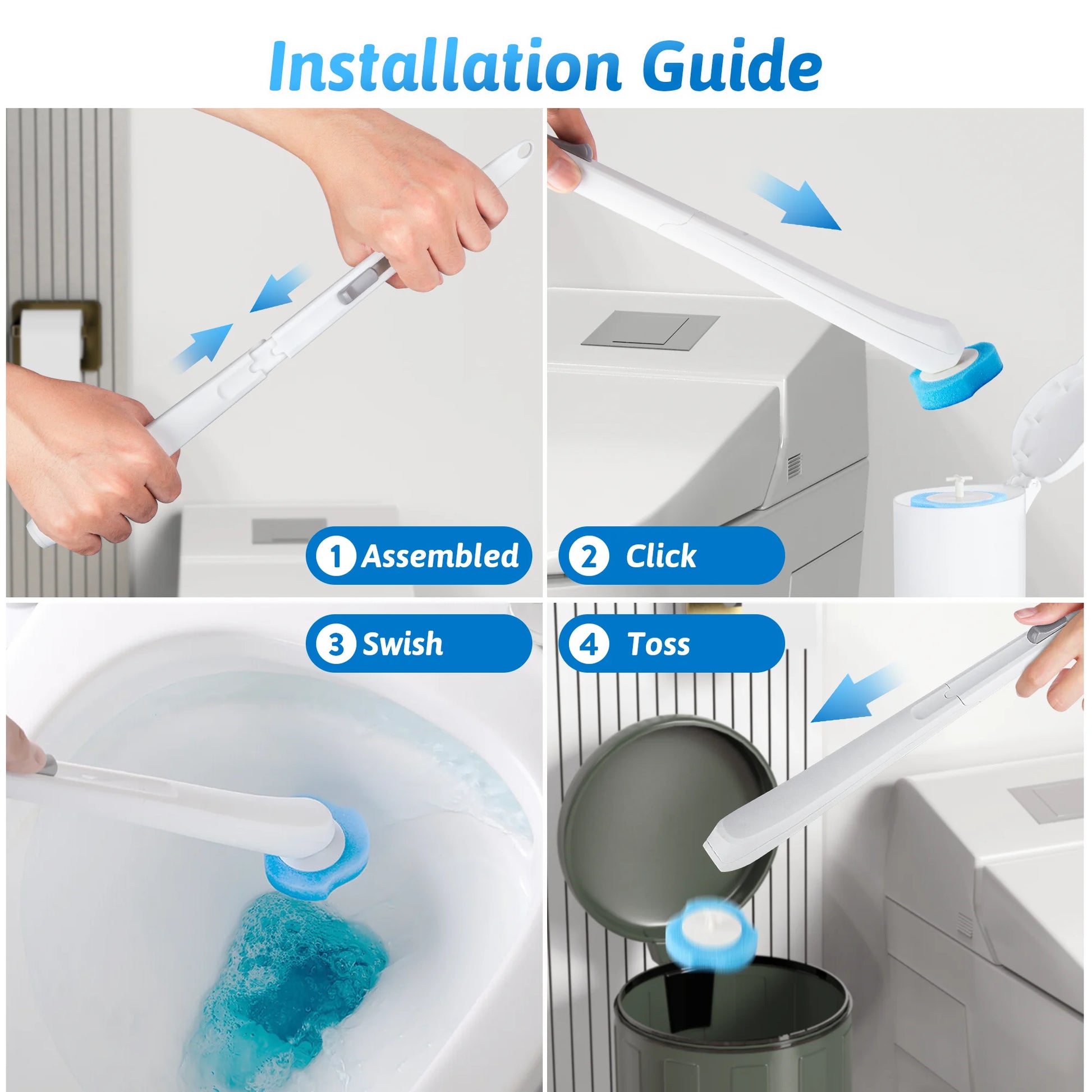 Installation Guide

1 Assembled

2 Click

3 Swish

4 Toss